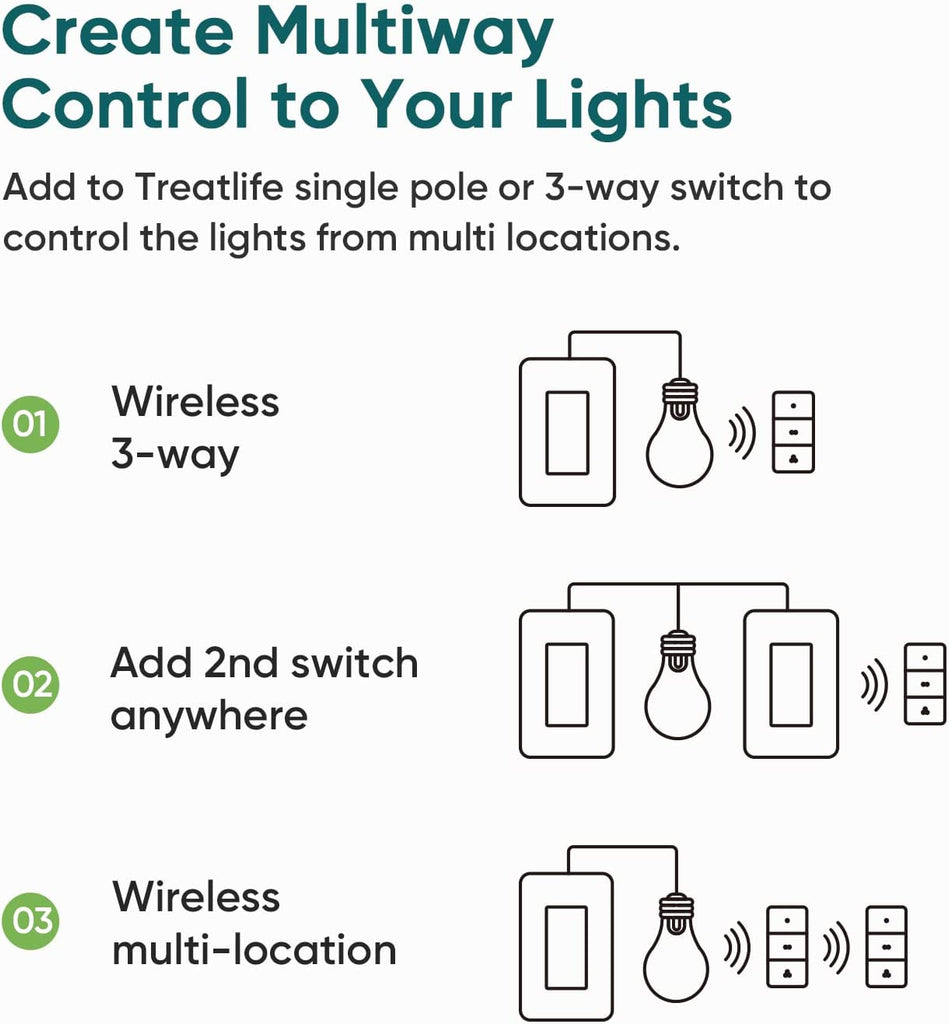 Create Multiway Control to Your Lights

Add to Treatlife single pole or 3-way switch to control the lights from multi locations.

01 Wireless 3-way

02 Add 2nd switch anywhere

03 Wireless multi-location